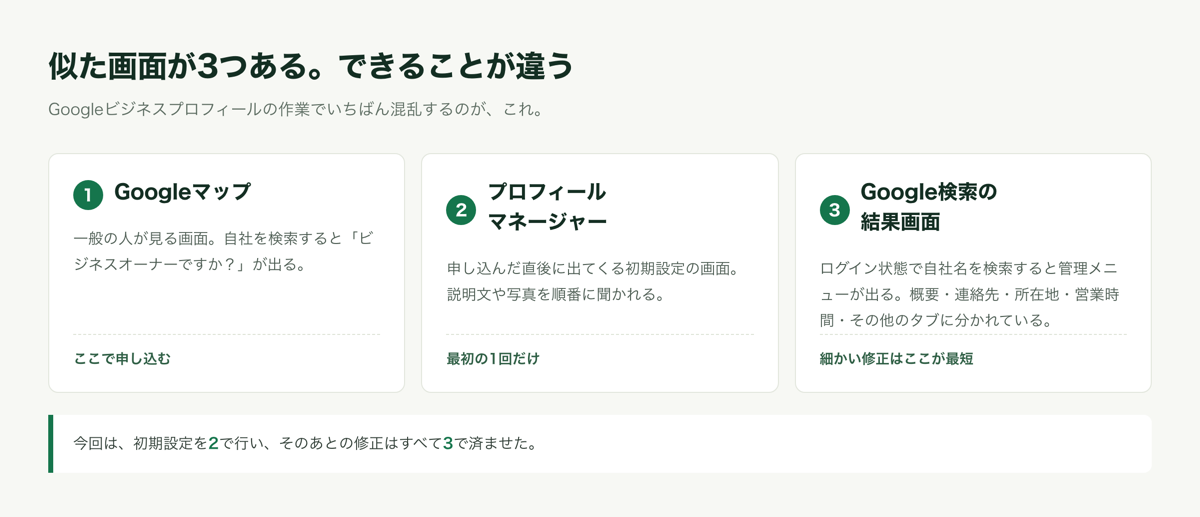 似た画面が3つある。できることが違う

Googleビジネスプロフィールの作業でいちばん混乱するのが、これ。

1 Googleマップ

一般の人が見る画面。自社を検索すると「ビジネスオーナーですか？」が出る。

ここで申し込む

2 プロフィールマネージャー

申し込んだ直後に出てくる初期設定の画面。説明文や写真を順番に聞かれる。

最初の1回だけ

3 Google検索の結果画面

ログイン状態で自社名を検索すると管理メニューが出る。概要・連絡先・所在地・営業時間・その他のタブに分かれている。

細かい修正はここが最短

今回は、初期設定を2で行い、そのあとの修正はすべて3で済ませた。